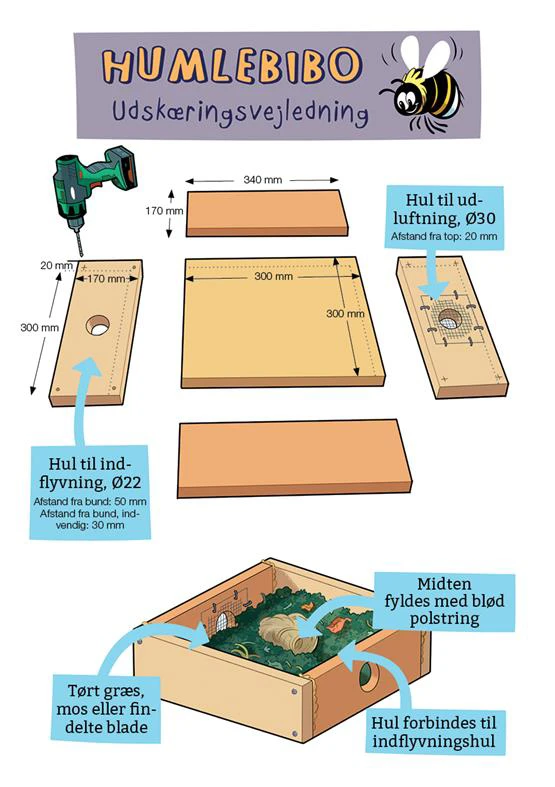 HUMLEBIBO
Udskæringsvejledning

340 mm
170 mm

Hul til udluftning, Ø30
Afstand fra top: 20 mm

20 mm
170 mm
300 mm

300 mm
300 mm

Hul til indflyvning, Ø22
Afstand fra bund: 50 mm
Afstand fra bund, indvendig: 30 mm

Midten fyldes med blød polstring

Tørt græs, mos eller findelte blade

Hul forbindes til indflyvningshul